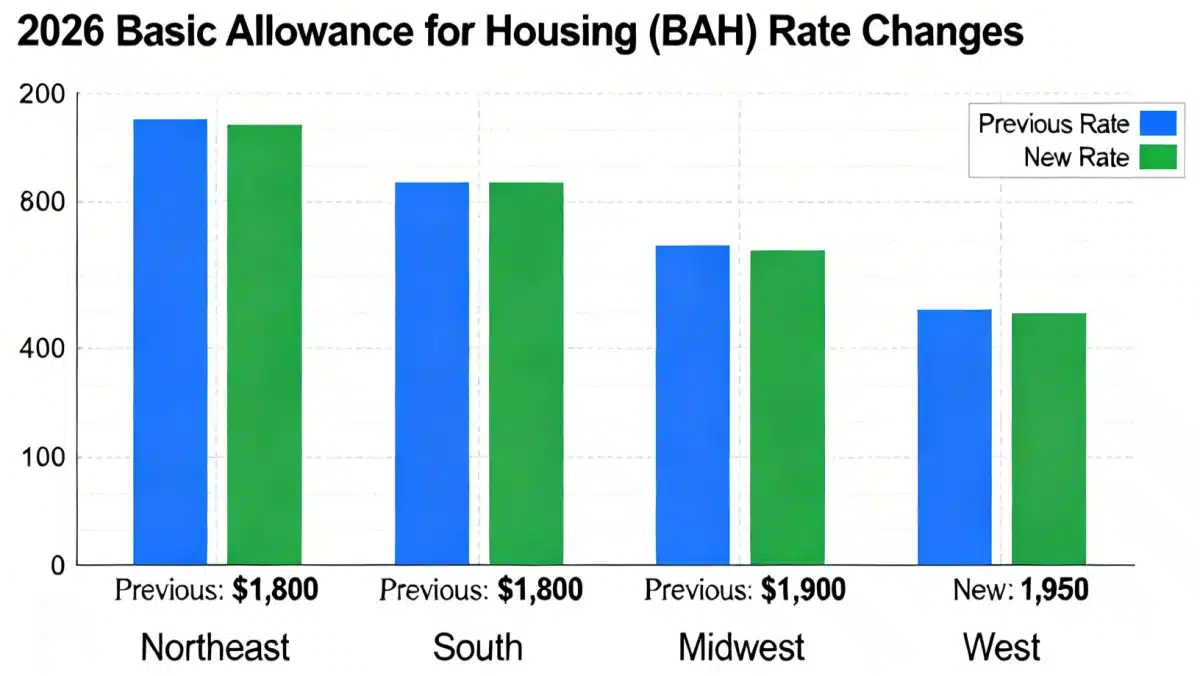 2026 Basic Allowance for Housing (BAH) Rate Changes

200
800
400
100
0

Previous Rate
New Rate

Previous: $1,800
Previous: $1,800
Previous: $1,900
New: 1,950

Northeast
South
Midwest
West